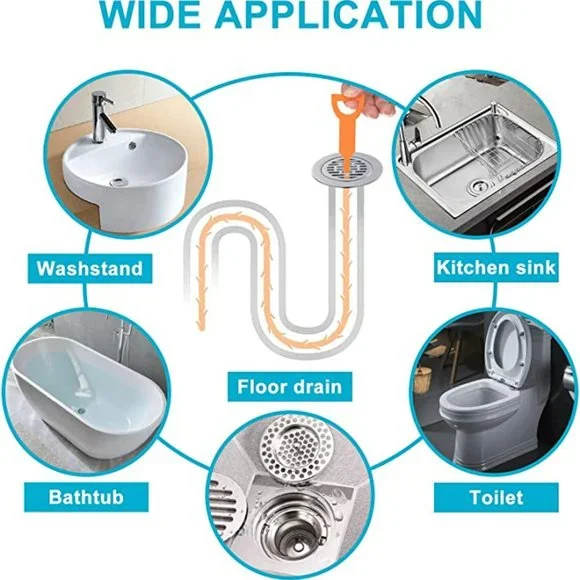 WIDE APPLICATION

Washstand

Kitchen sink

Floor drain

Bathtub

Toilet